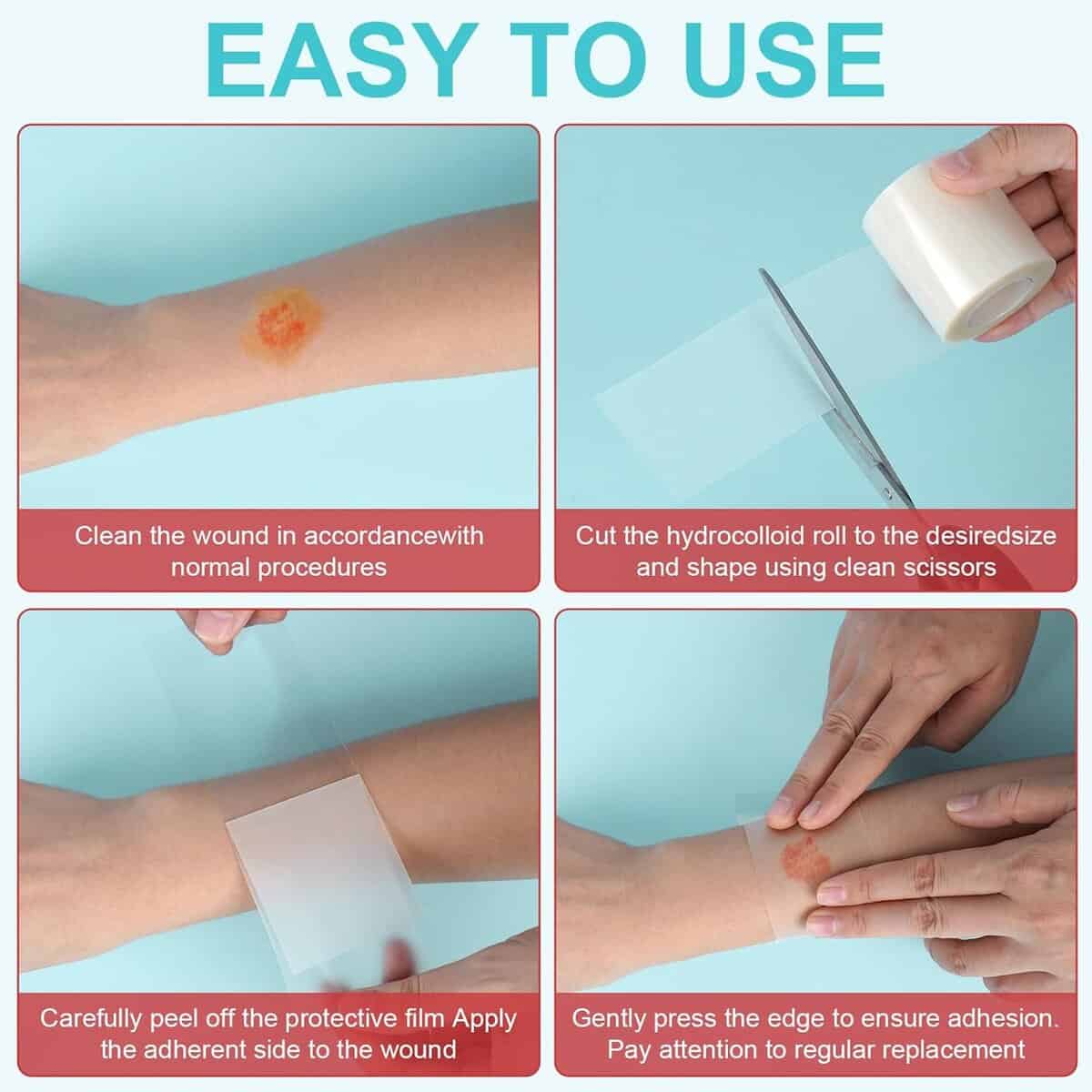 EASY TO USE

Clean the wound in accordancewith normal procedures

Cut the hydrocolloid roll to the desiredsize and shape using clean scissors

Carefully peel off the protective film Apply the adherent side to the wound

Gently press the edge to ensure adhesion. Pay attention to regular replacement